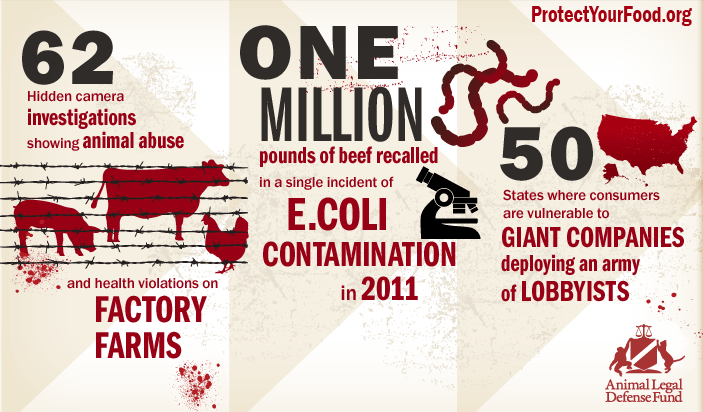 ProtectYourFood.org

62
Hidden camera investigations showing animal abuse

and health violations on
FACTORY FARMS

ONE MILLION
pounds of beef recalled in a single incident of
E.COLI CONTAMINATION in 2011

50
States where consumers are vulnerable to
GIANT COMPANIES deploying an army of LOBBYISTS

Animal Legal Defense Fund